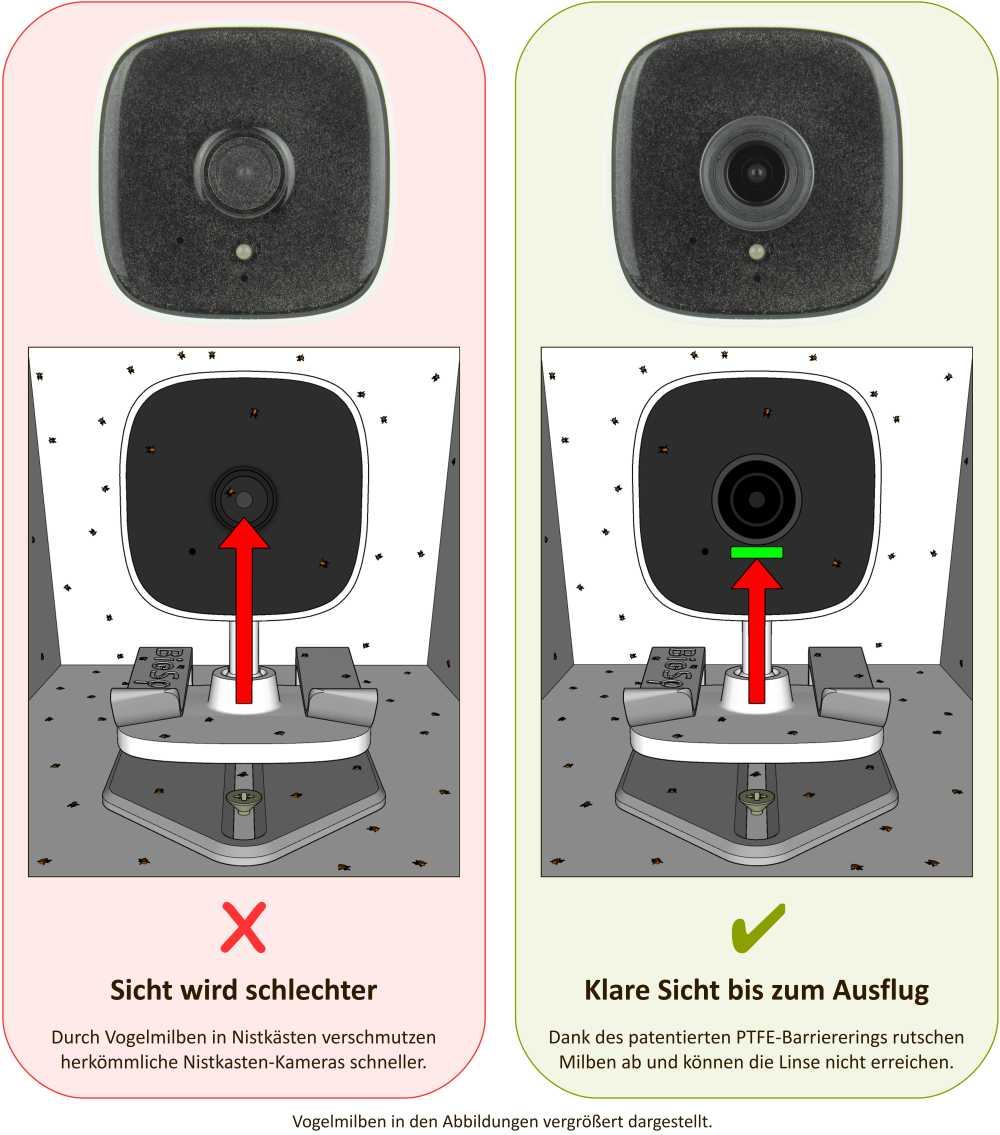 Sicht wird schlechter

Durch Vogelmilben in Nistkästen verschmutzen herkömmliche Nistkasten-Kameras schneller.

Klare Sicht bis zum Ausflug

Dank des patentierten PTFE-Barriererings rutschen Milben ab und können die Linse nicht erreichen.

Vogelmilben in den Abbildungen vergrößert dargestellt.